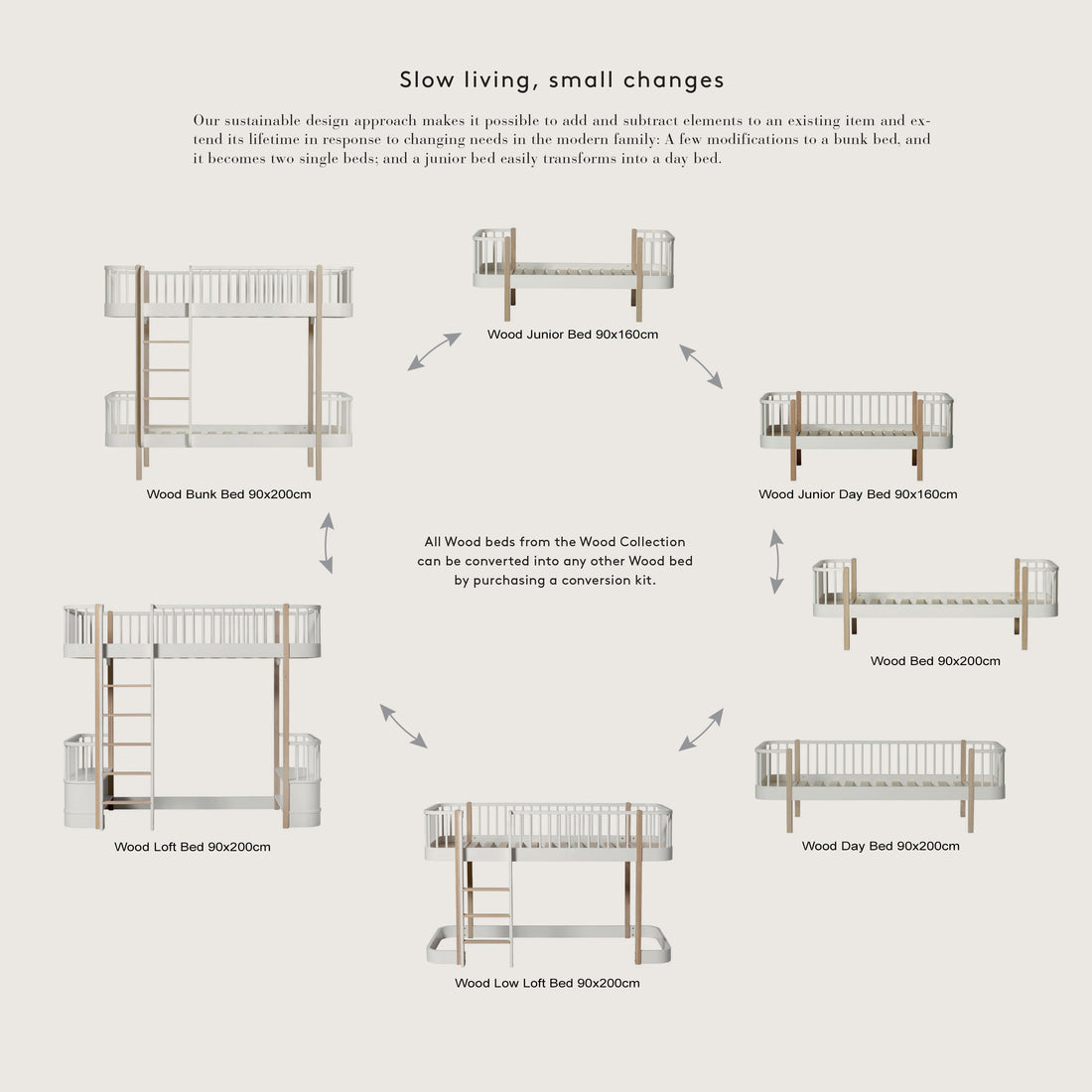 Slow living, small changes

Our sustainable design approach makes it possible to add and subtract elements to an existing item and extend its lifetime in response to changing needs in the modern family: A few modifications to a bunk bed, and it becomes two single beds; and a junior bed easily transforms into a day bed.

Wood Junior Bed 90x160cm

Wood Bunk Bed 90x200cm

Wood Junior Day Bed 90x160cm

All Wood beds from the Wood Collection can be converted into any other Wood bed by purchasing a conversion kit.

Wood Bed 90x200cm

Wood Loft Bed 90x200cm

Wood Day Bed 90x200cm

Wood Low Loft Bed 90x200cm