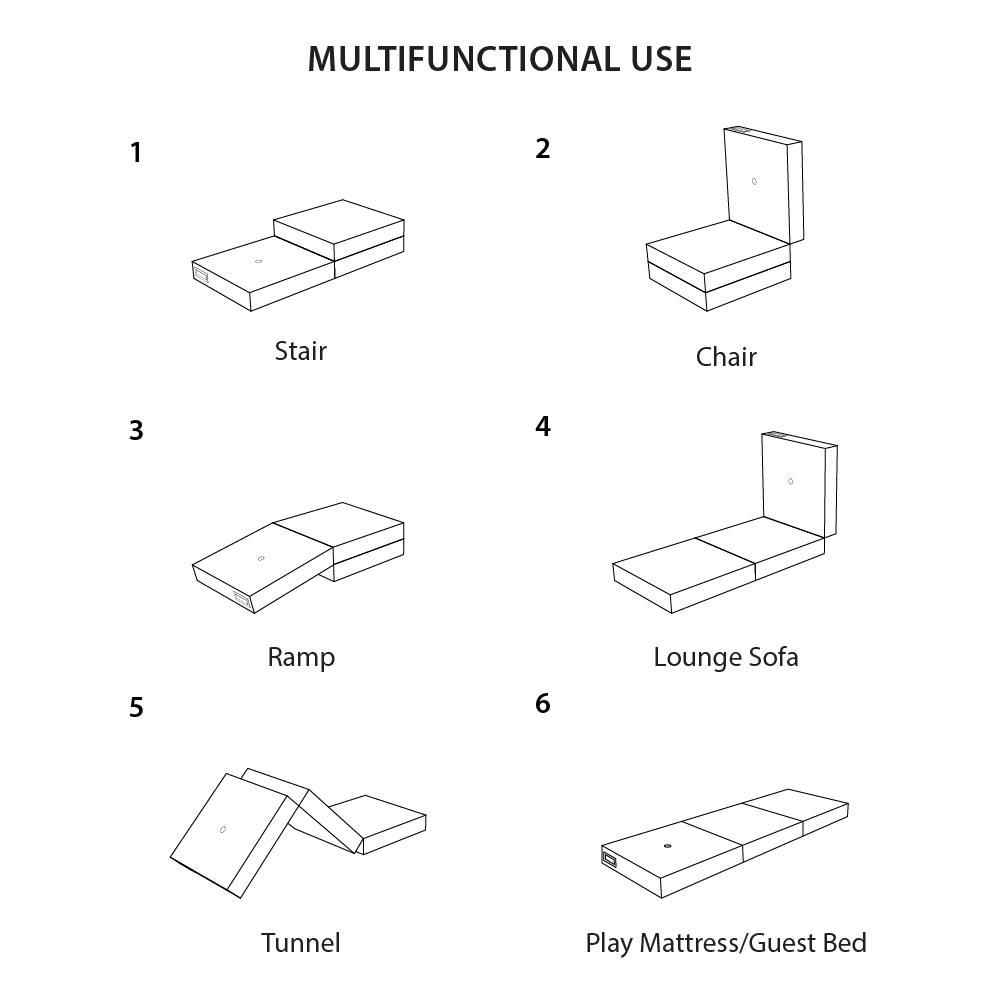 MULTIFUNCTIONAL USE

1

Stair

2

Chair

3

Ramp

4

Lounge Sofa

5

Tunnel

6

Play Mattress/Guest Bed