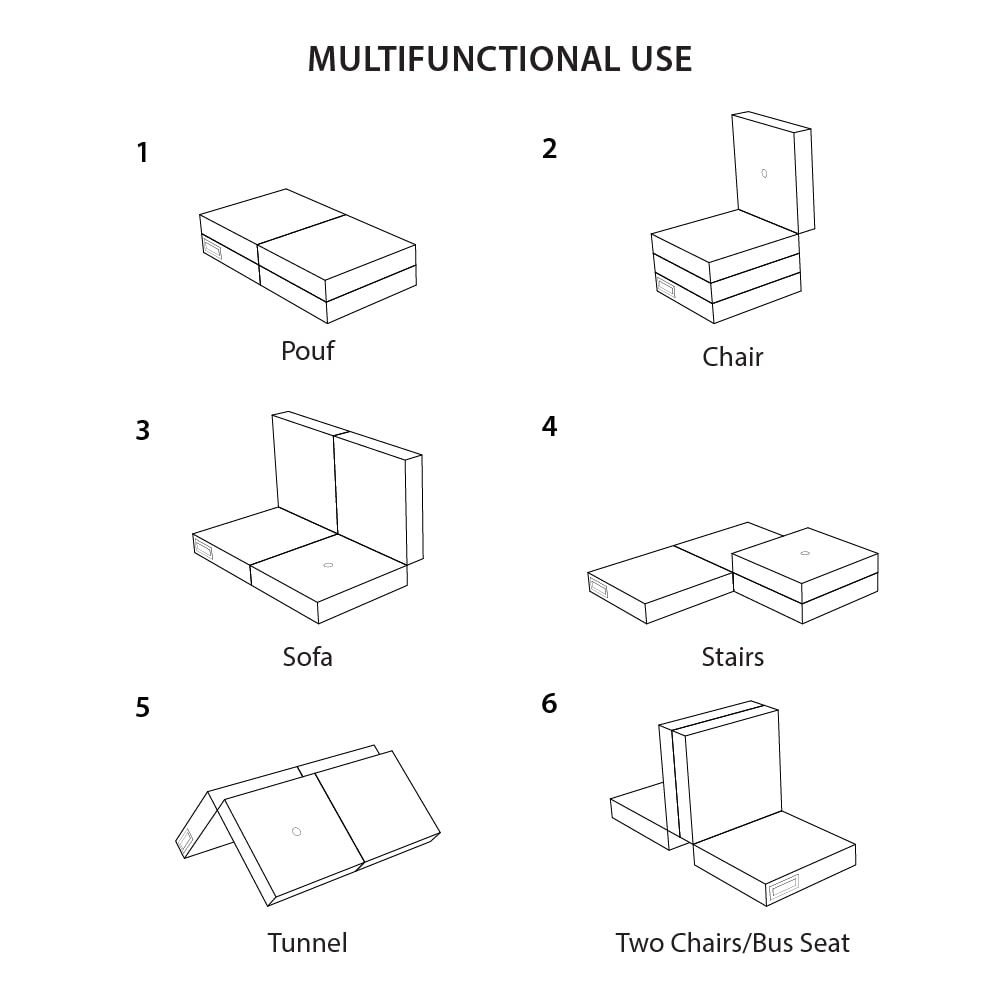 MULTIFUNCTIONAL USE

1

Pouf

2

Chair

3

Sofa

4

Stairs

5

Tunnel

6

Two Chairs/Bus Seat