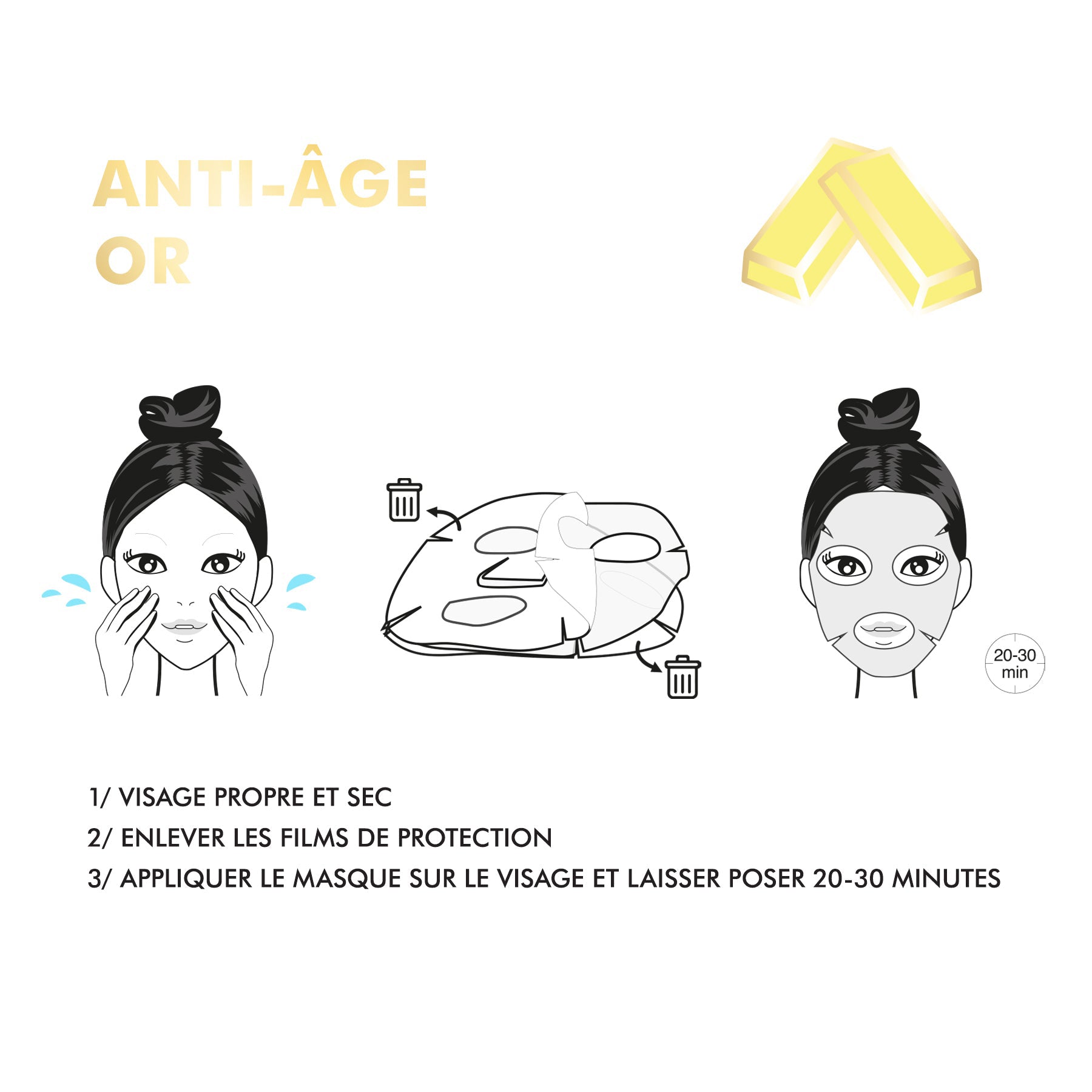 ANTI-ÂGE
OR

20-30 min

1/ VISAGE PROPRE ET SEC
2/ ENLEVER LES FILMS DE PROTECTION
3/ APPLIQUER LE MASQUE SUR LE VISAGE ET LAISSER POSER 20-30 MINUTES