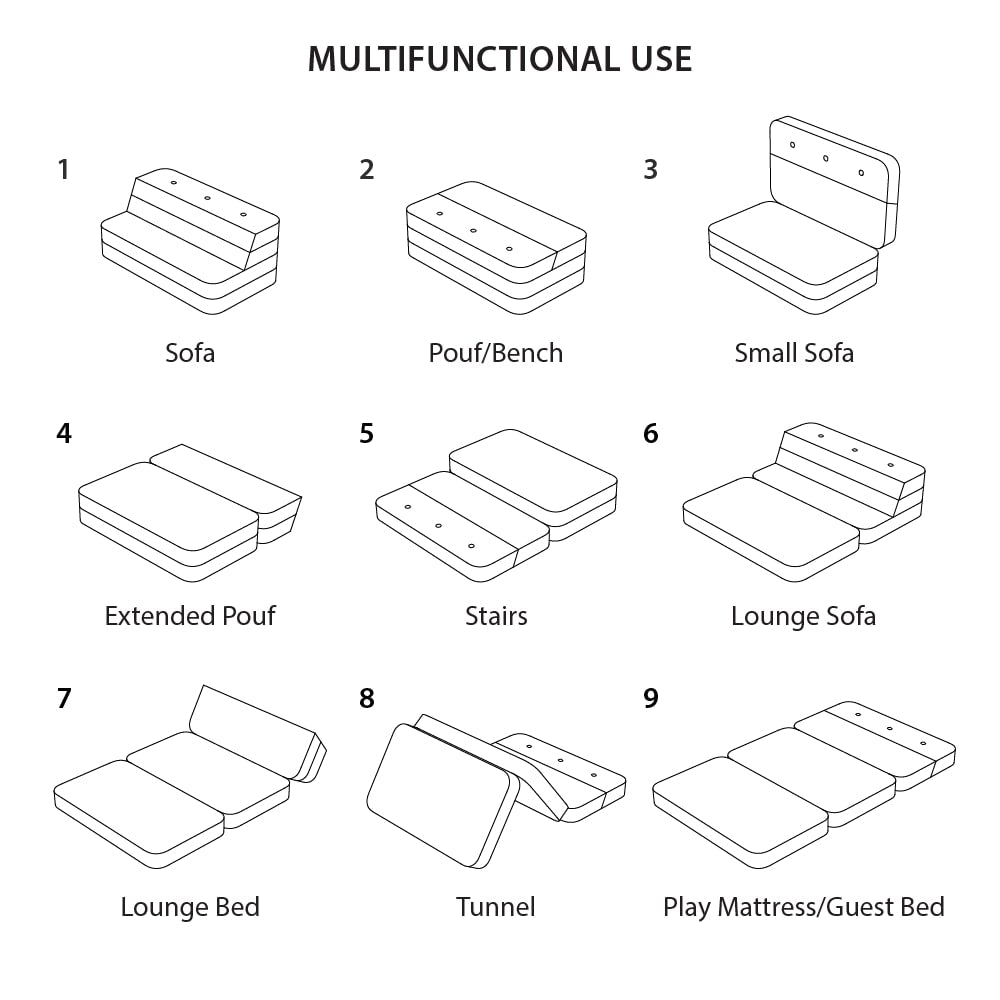 MULTIFUNCTIONAL USE

1

Sofa

2

Pouf/Bench

3

Small Sofa

4

Extended Pouf

5

Stairs

6

Lounge Sofa

7

Lounge Bed

8

Tunnel

9

Play Mattress/Guest Bed