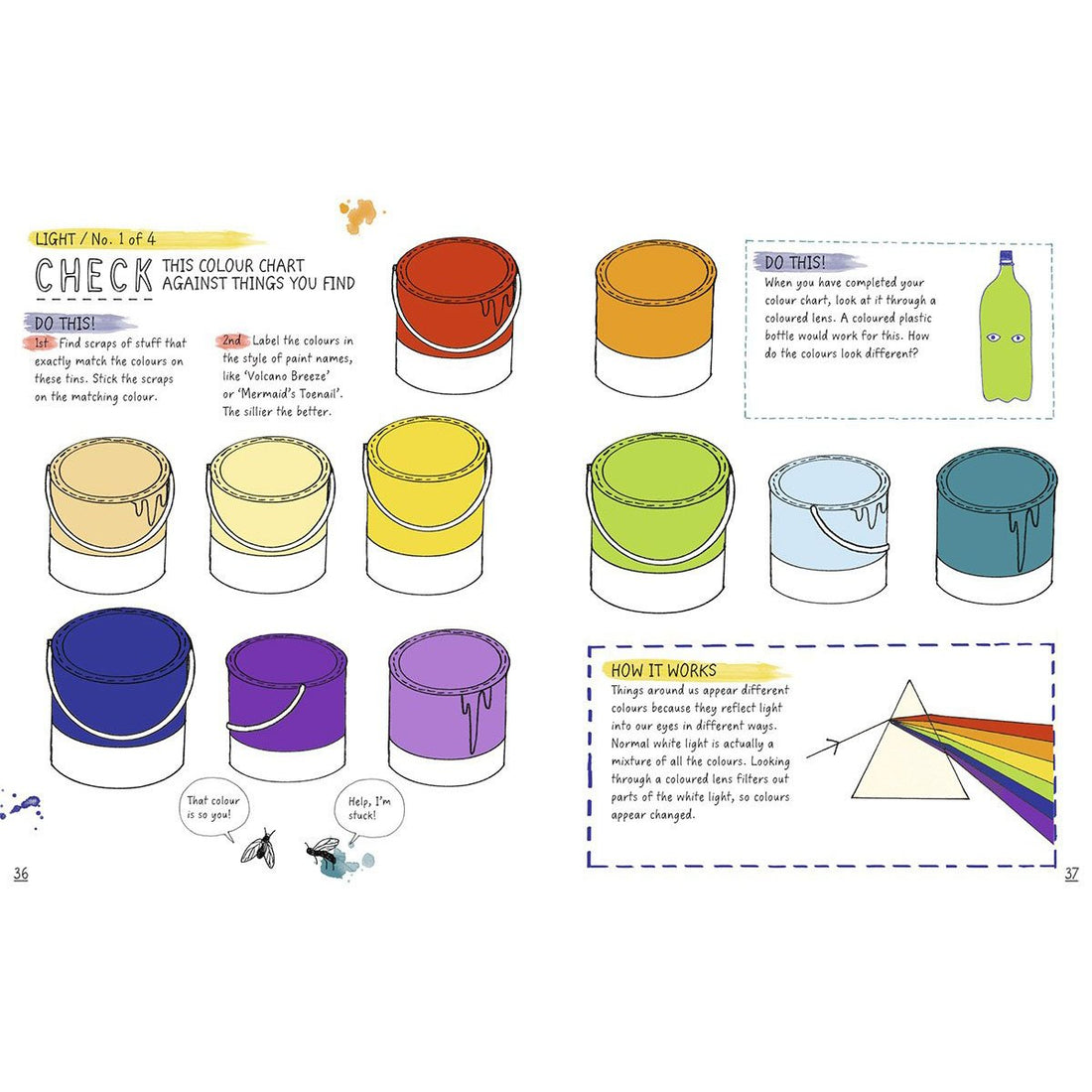 LIGHT / No. 1 of 4

CHECK THIS COLOUR CHART AGAINST THINGS YOU FIND

DO THIS!

1st Find scraps of stuff that exactly match the colours on these tins. Stick the scraps on the matching colour.

2nd Label the colours in the style of paint names, like 'Volcano Breeze' or 'Mermaid's Toenail'. The sillier the better.

That colour is so you!

Help, I'm stuck!

36

DO THIS!

When you have completed your colour chart, look at it through a coloured lens. A coloured plastic bottle would work for this. How do the colours look different?

HOW IT WORKS

Things around us appear different colours because they reflect light into our eyes in different ways. Normal white light is actually a mixture of all the colours. Looking through a coloured lens filters out parts of the white light, so colours appear changed.

37